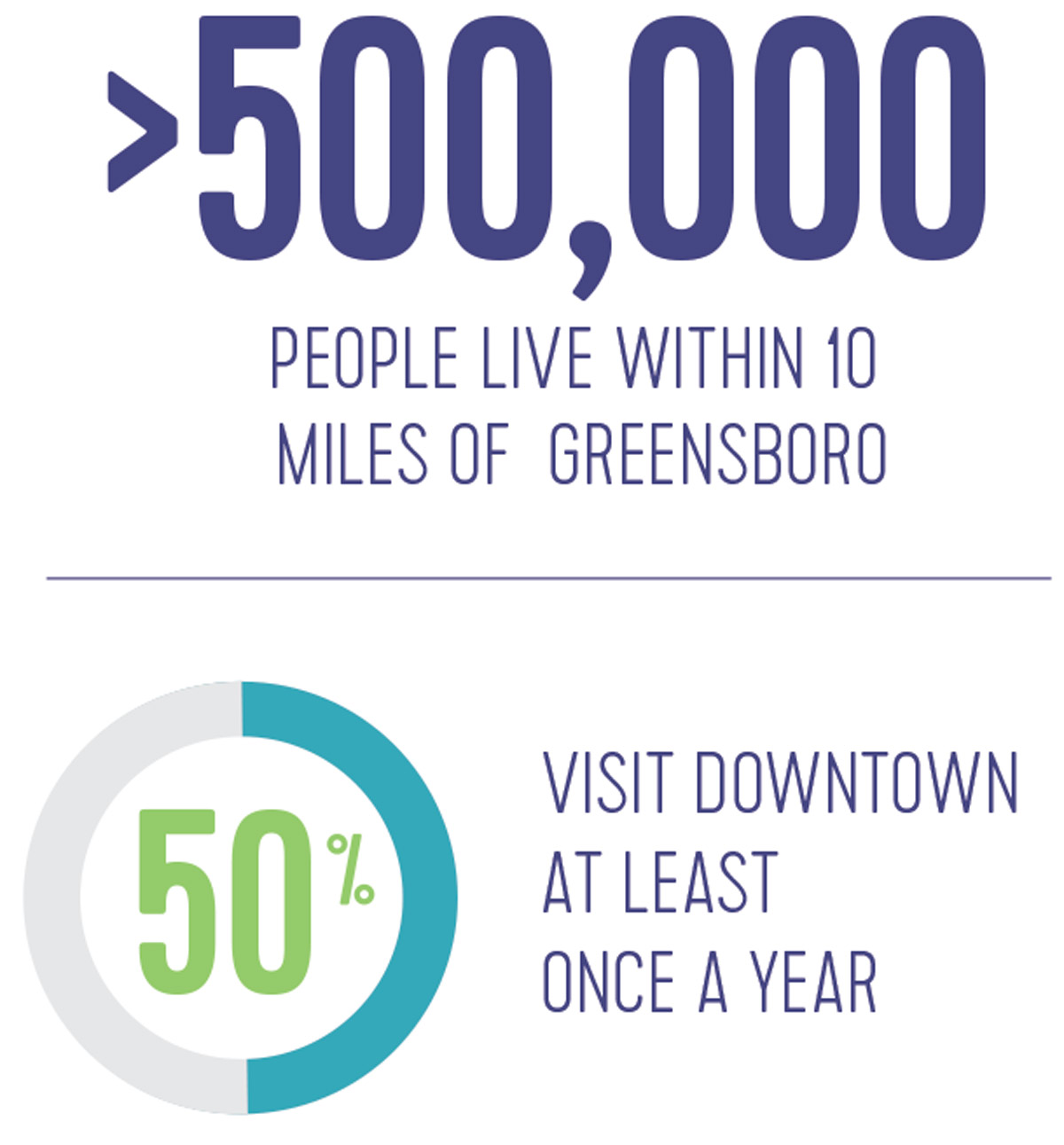 >500,000

PEOPLE LIVE WITHIN 10 MILES OF GREENSBORO

50%

VISIT DOWNTOWN AT LEAST ONCE A YEAR