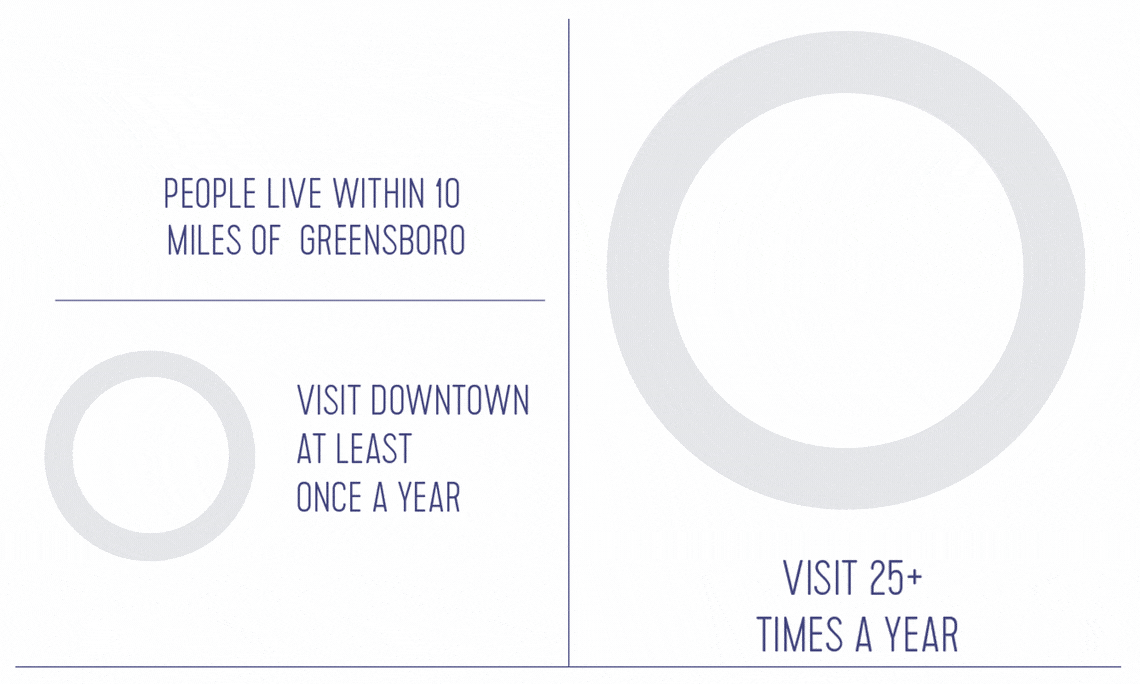 PEOPLE LIVE WITHIN 10 MILES OF GREENSBORO

VISIT DOWNTOWN AT LEAST ONCE A YEAR

VISIT 25+ TIMES A YEAR